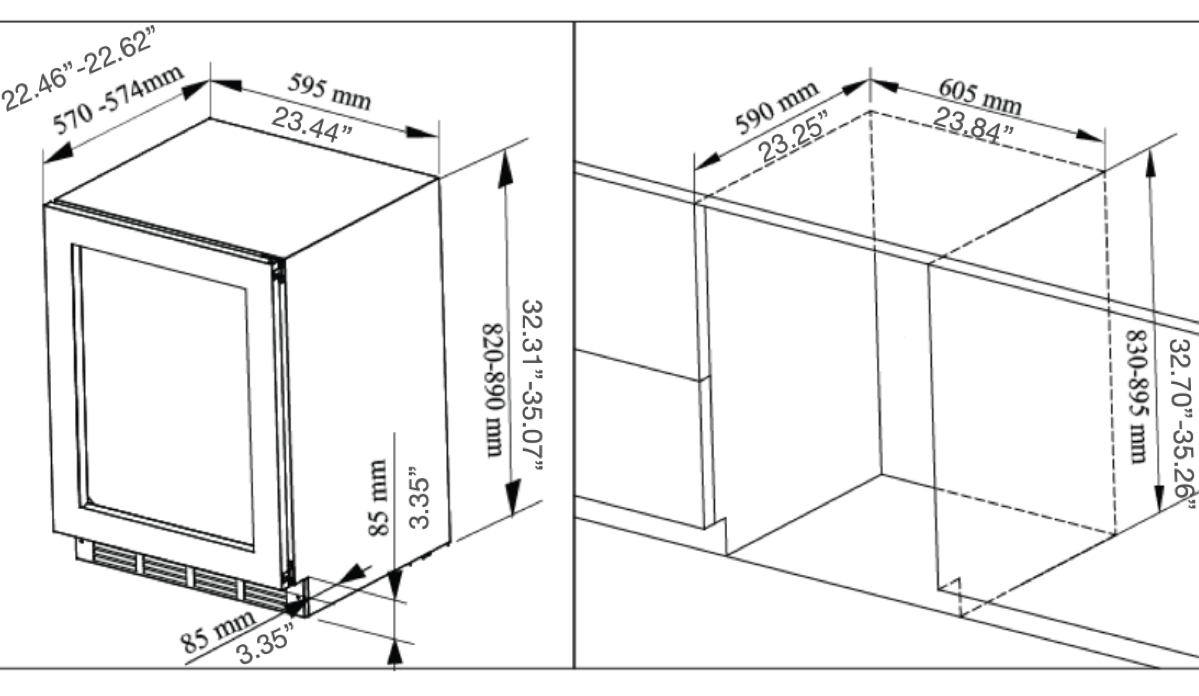 22.46"-22.62"
570 -574mm
595 mm
23.44"
820-890 mm
32.31"-35.07"
85 mm
3.35"
85 mm
3.35"

590 mm
23.25"
605 mm
23.84"
830-895 mm
32.70"-35.26"